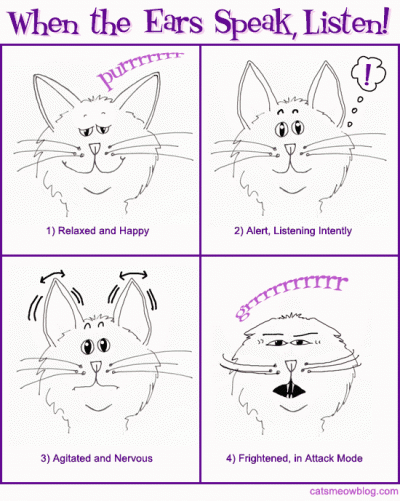 When the Ears Speak, Listen!

purrrrrrr

1) Relaxed and Happy

!

2) Alert, Listening Intently

3) Agitated and Nervous

grrrrrrrrr

4) Frightened, in Attack Mode

catsmeowblog.com